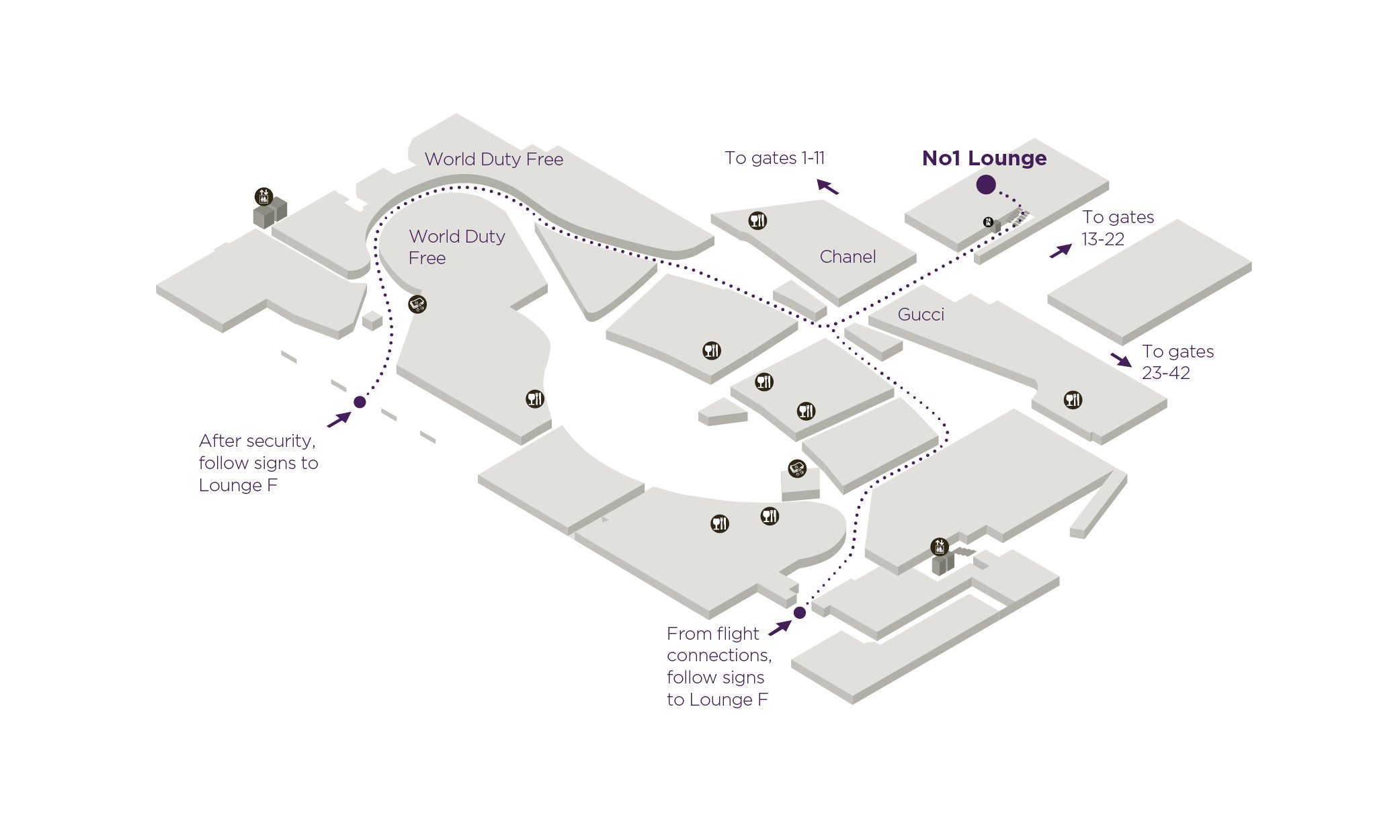 World Duty Free

To gates 1-11

No1 Lounge

World Duty Free

Chanel

To gates 13-22

Gucci

To gates 23-42

After security, follow signs to Lounge F

From flight connections, follow signs to Lounge F